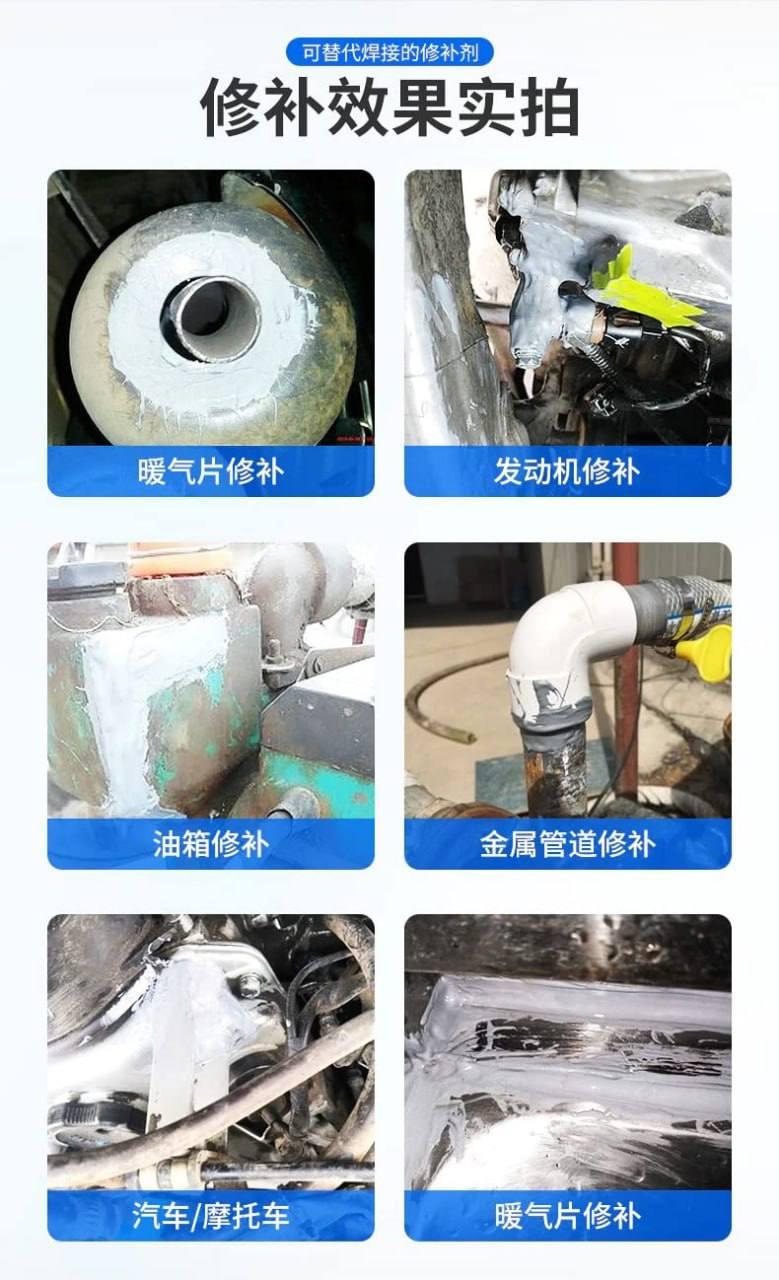 可替代焊接的修补剂

修补效果实拍

暖气片修补

发动机修补

油箱修补

金属管道修补

汽车/摩托车

暖气片修补