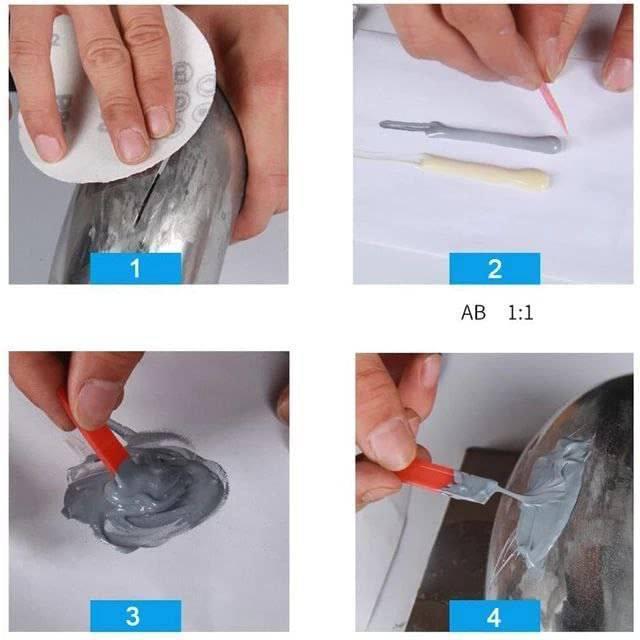 1

2

AB 1:1

3

4